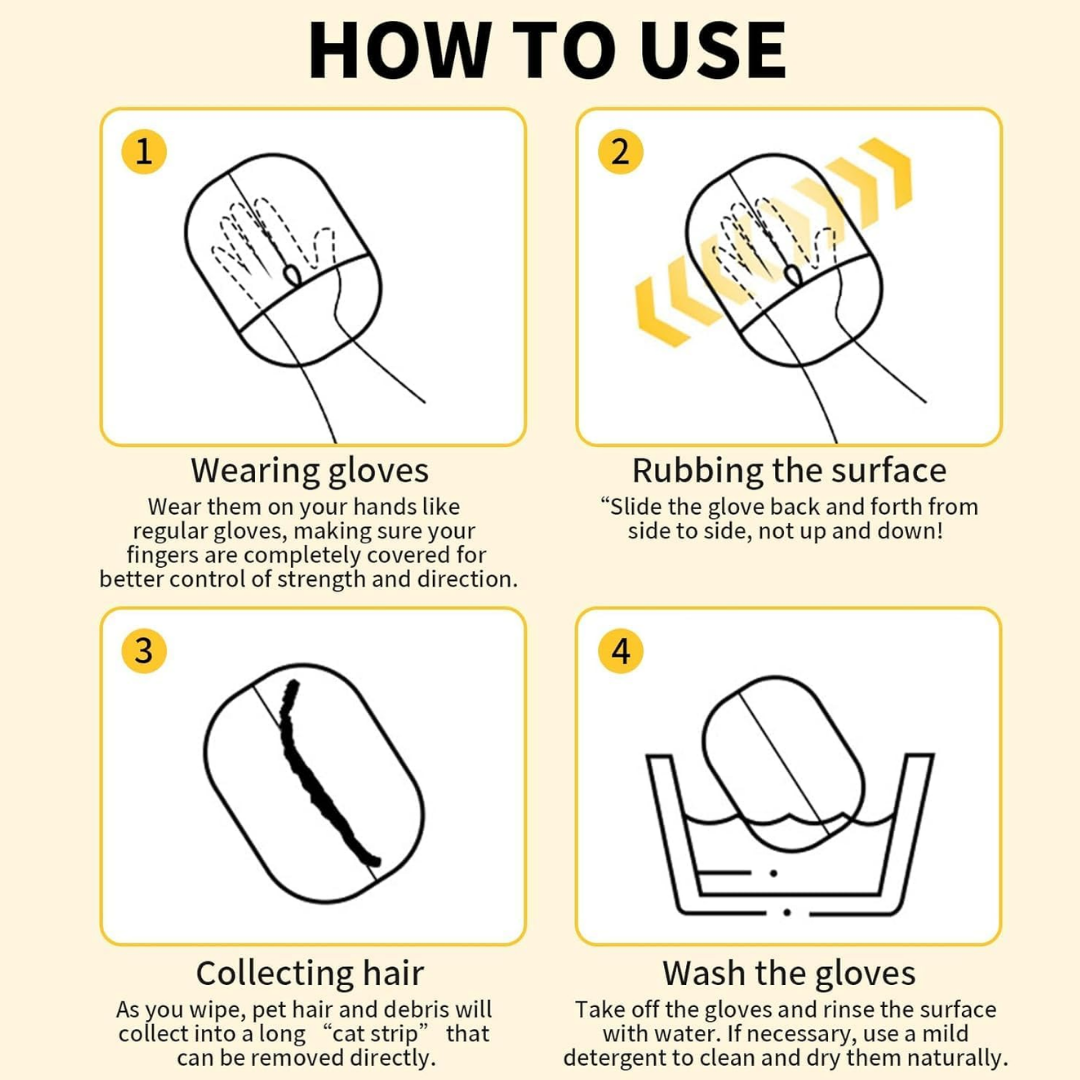 HOW TO USE

1

Wearing gloves

Wear them on your hands like regular gloves, making sure your fingers are completely covered for better control of strength and direction.

2

Rubbing the surface

“Slide the glove back and forth from side to side, not up and down!

3

Collecting hair

As you wipe, pet hair and debris will collect into a long “cat strip” that can be removed directly.

4

Wash the gloves

Take off the gloves and rinse the surface with water. If necessary, use a mild detergent to clean and dry them naturally.